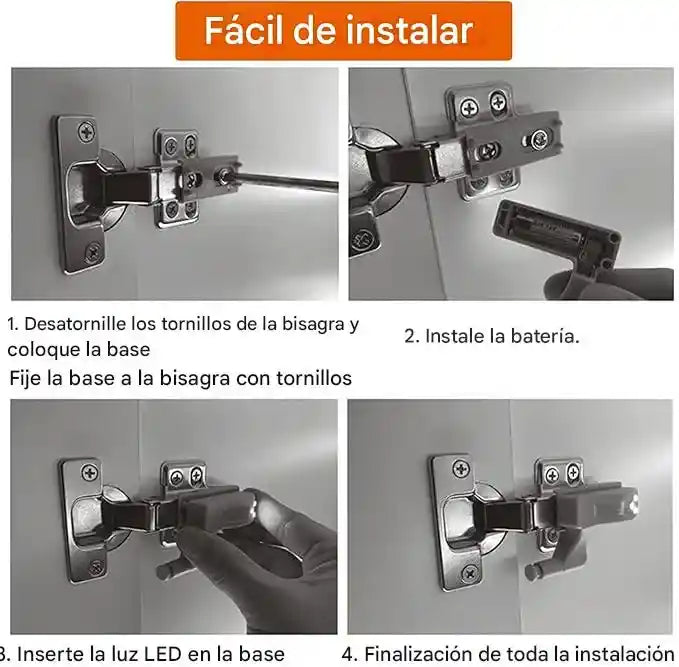 Fácil de instalar

1. Desatornille los tornillos de la bisagra y coloque la base

Fije la base a la bisagra con tornillos

2. Instale la batería.

3. Inserte la luz LED en la base

4. Finalización de toda la instalación