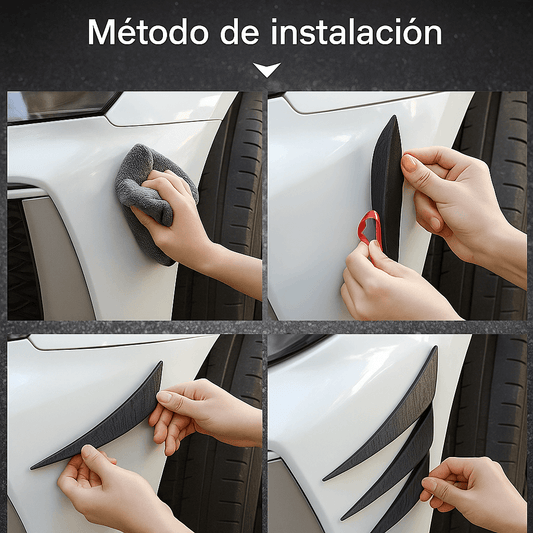 Método de instalación