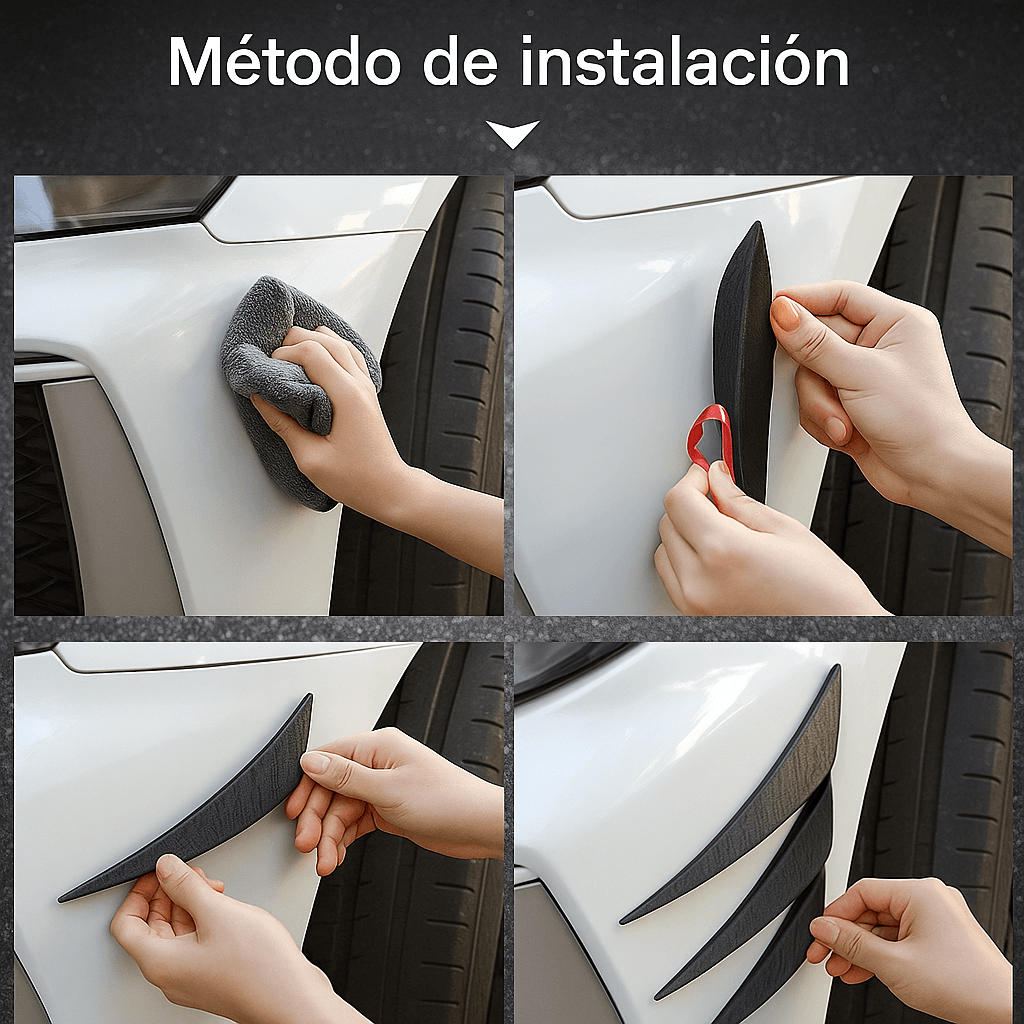 Método de instalación